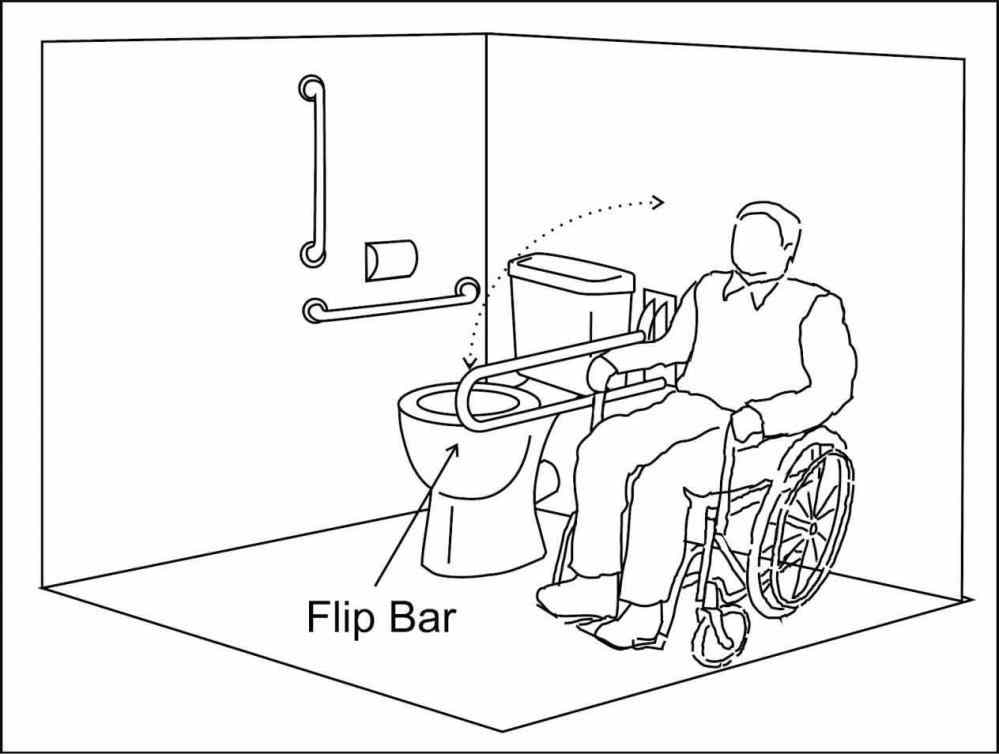 Flip Bar