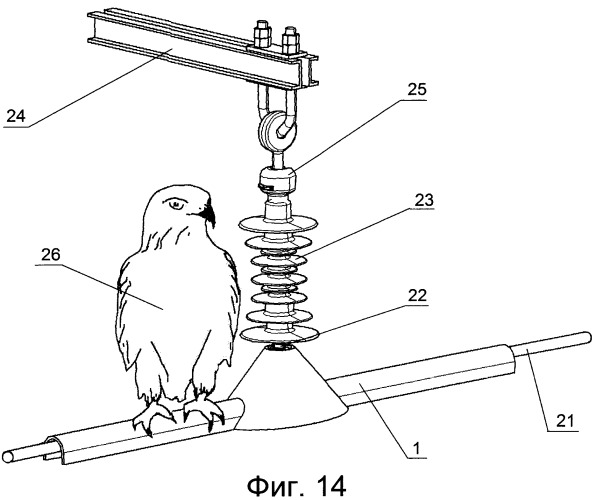 24

25

23

26

22

21

1

Фиг. 14