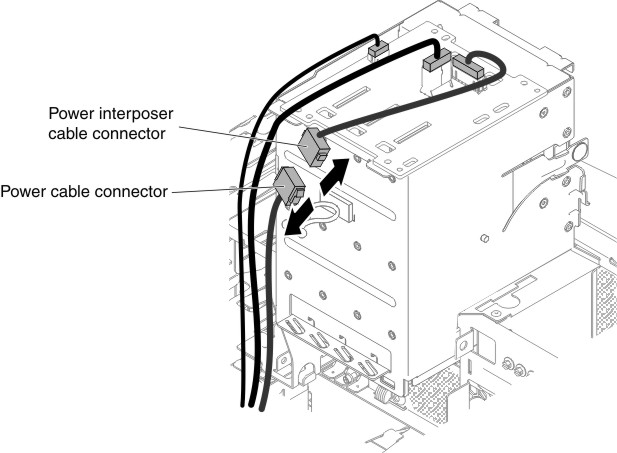 Power interposer cable connector

Power cable connector