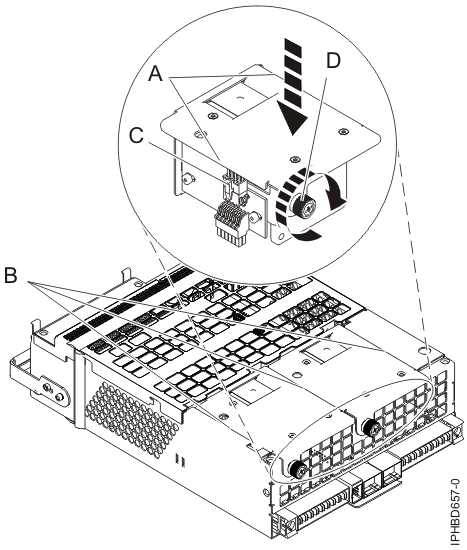 A
D
C
B
IPHBD657-0