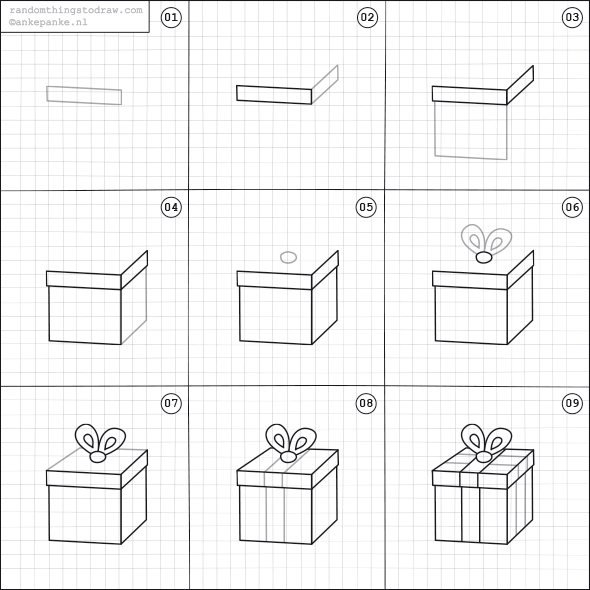 randomthingstodraw.com
©ankepanke.nl

01

02

03

04

05

06

07

08

09