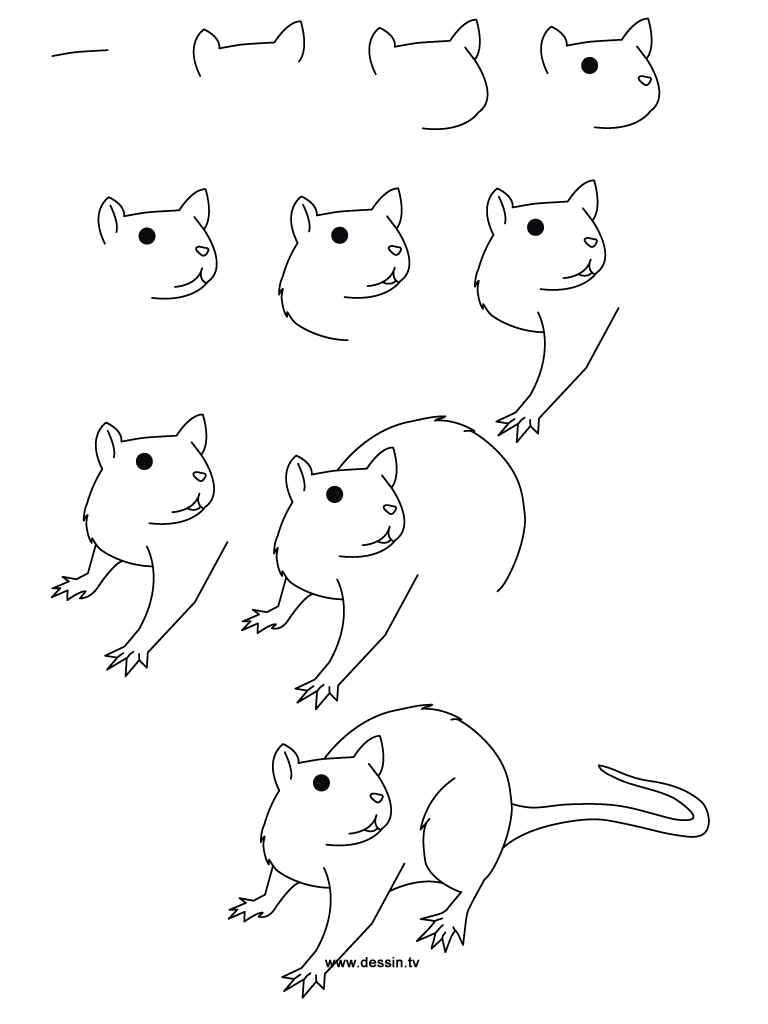 www.dessin.tv