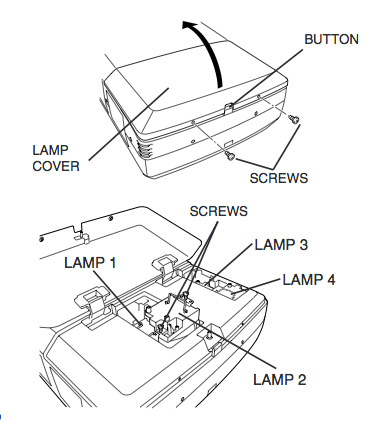 BUTTON

LAMP COVER

SCREWS

SCREWS

LAMP 3

LAMP 1

LAMP 4

LAMP 2