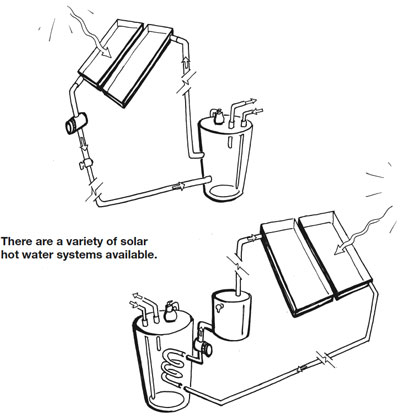 There are a variety of solar hot water systems available.