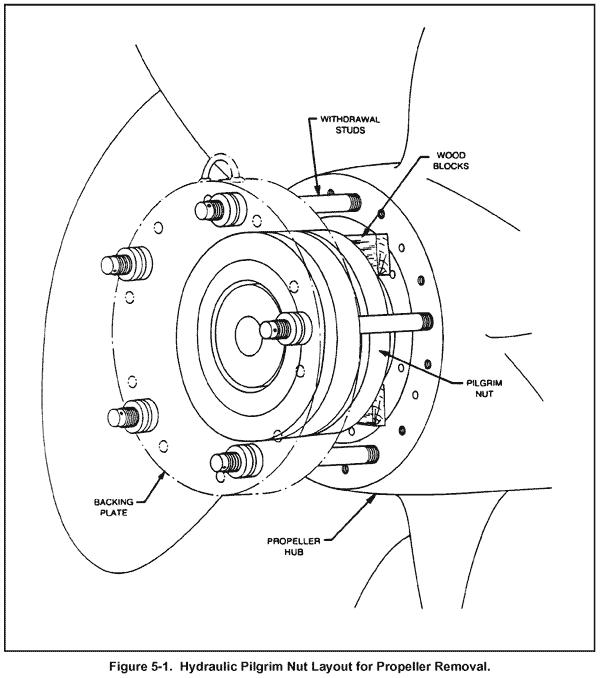 WITHDRAWAL STUDS

WOOD BLOCKS

PILGRIM NUT

BACKING PLATE

PROPELLER HUB

Figure 5-1. Hydraulic Pilgrim Nut Layout for Propeller Removal.