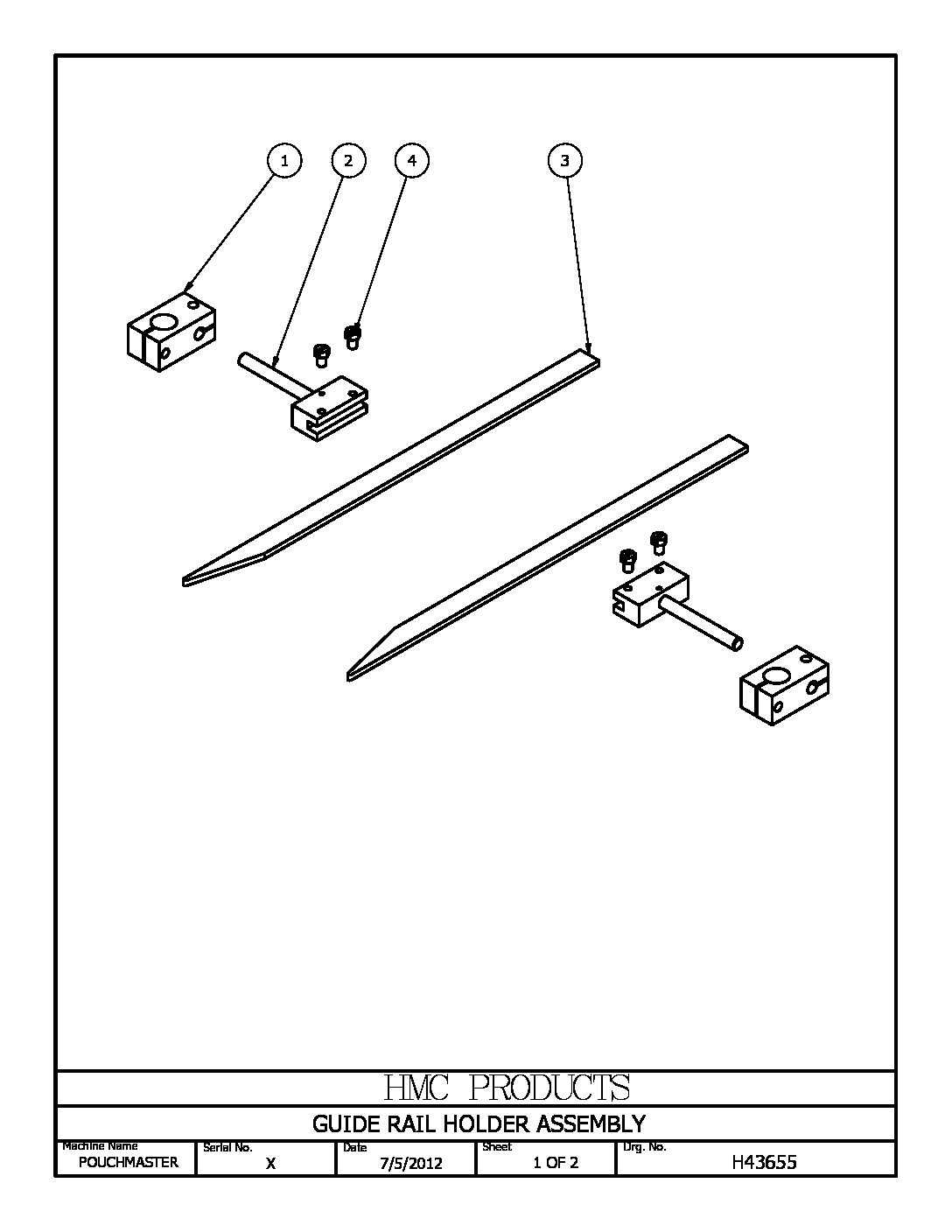 1 2 4 3

HMC PRODUCTS

GUIDE RAIL HOLDER ASSEMBLY

| Machine Name | Serial No. | Date | Sheet | Drg. No. |
|---|---|---|---|---|
| POUCHMASTER | X | 7/5/2012 | 1 OF 2 | H43655 |