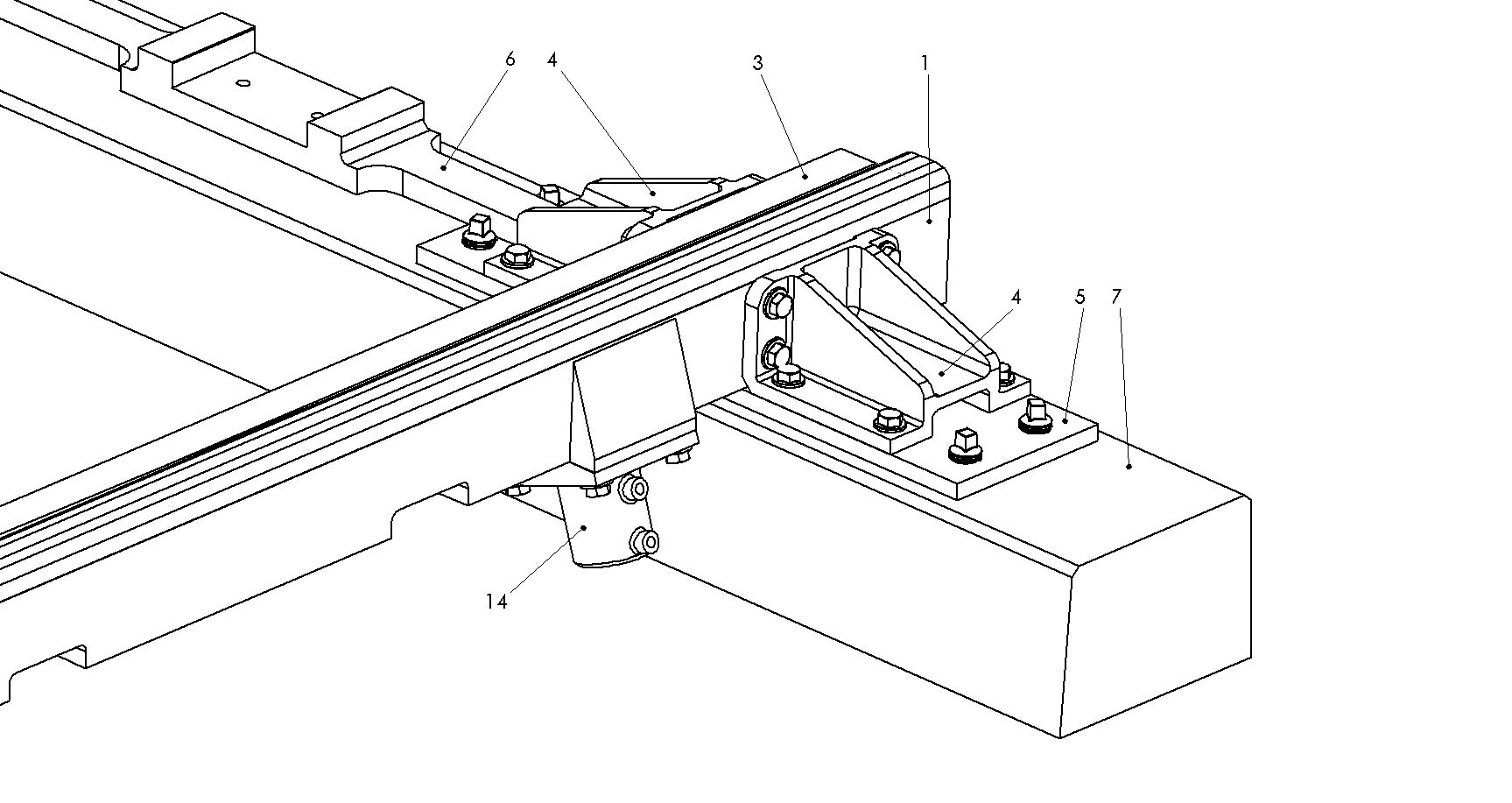 6
4
3
1
4
5
7
14