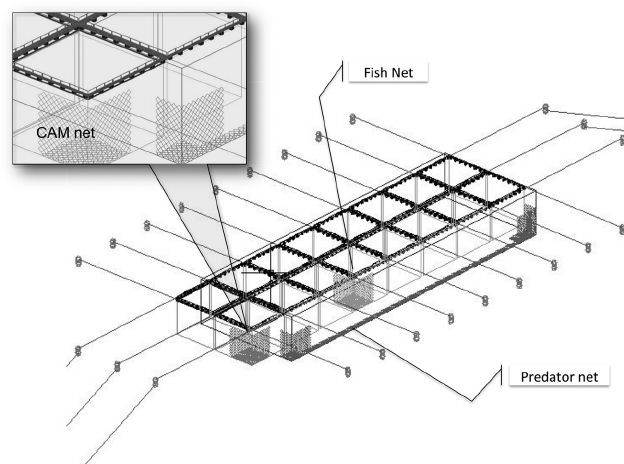 CAM net

Fish Net

Predator net