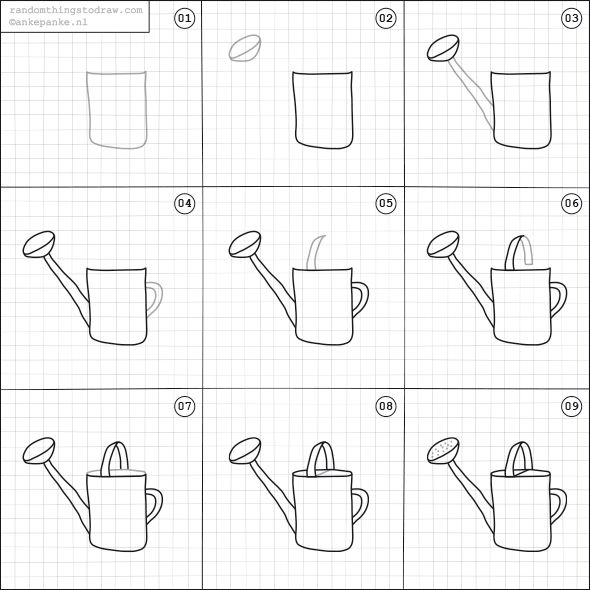 randomthingstodraw.com
©ankepanke.nl

01

02

03

04

05

06

07

08

09