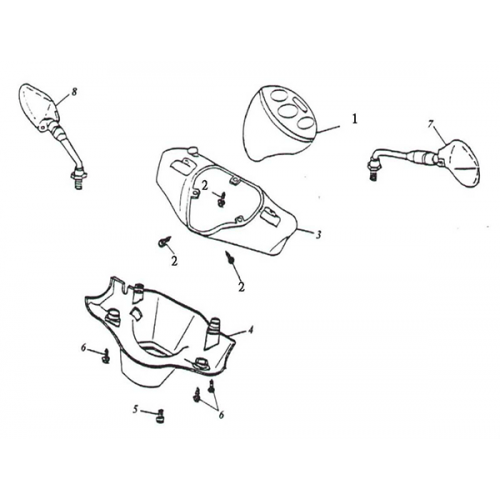 8
1
7
2
3
2
2
4
6
6
5