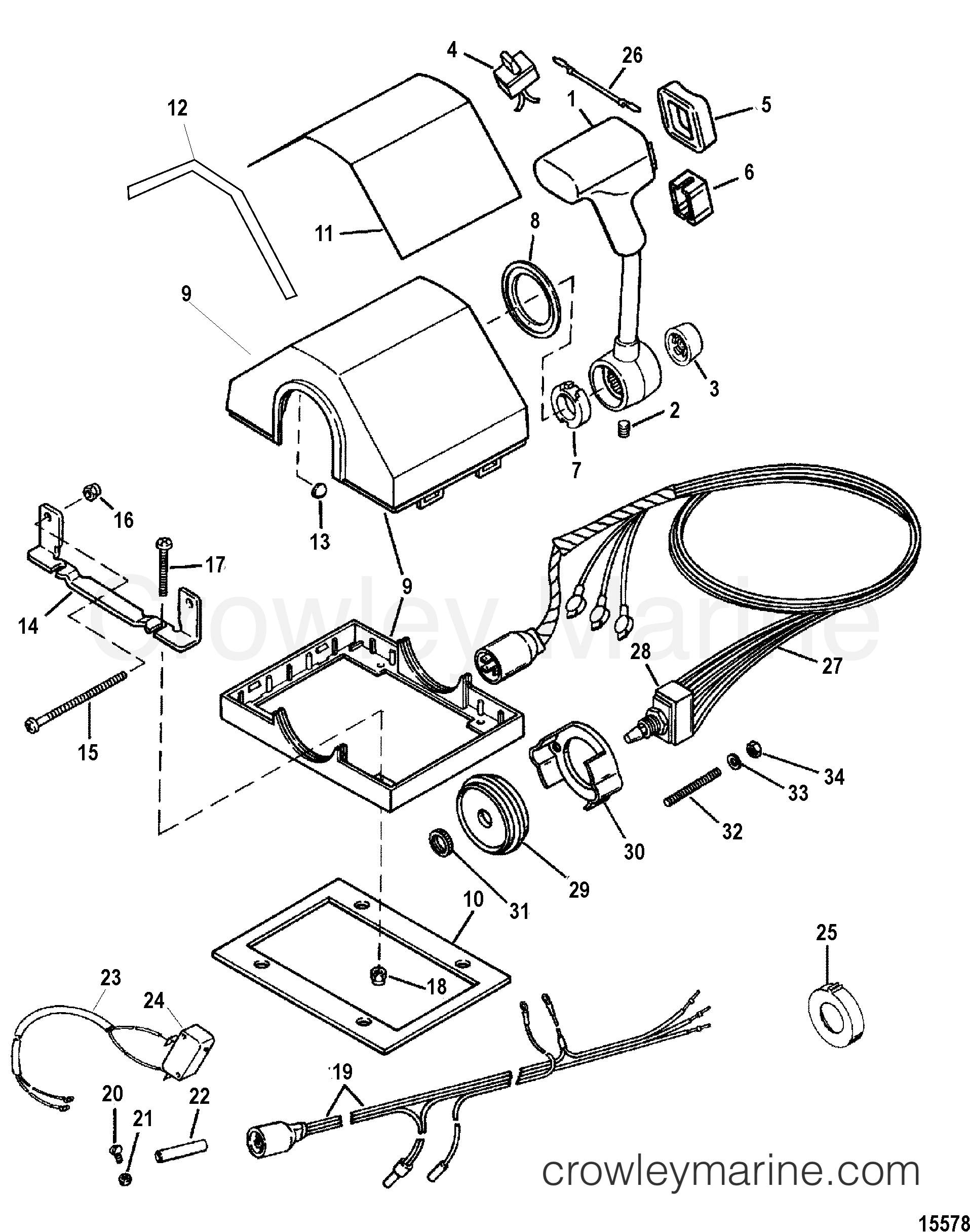 4
26
1
5
12
6
11
8
9
3
2
7
16
13
17
9
14
Crowley Marine
28
27
15
34
33
32
30
29
31
10
25
23
24
18
19
20
21
22
crowleymarine.com
15578