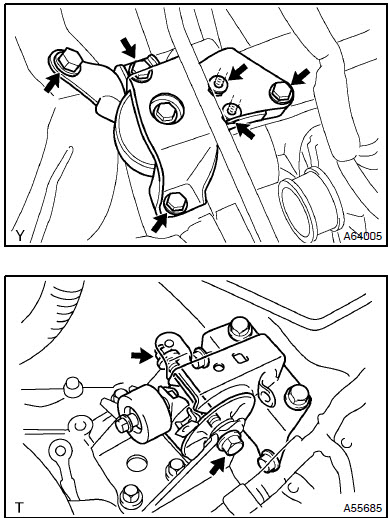 Y
A64005

T
A55685