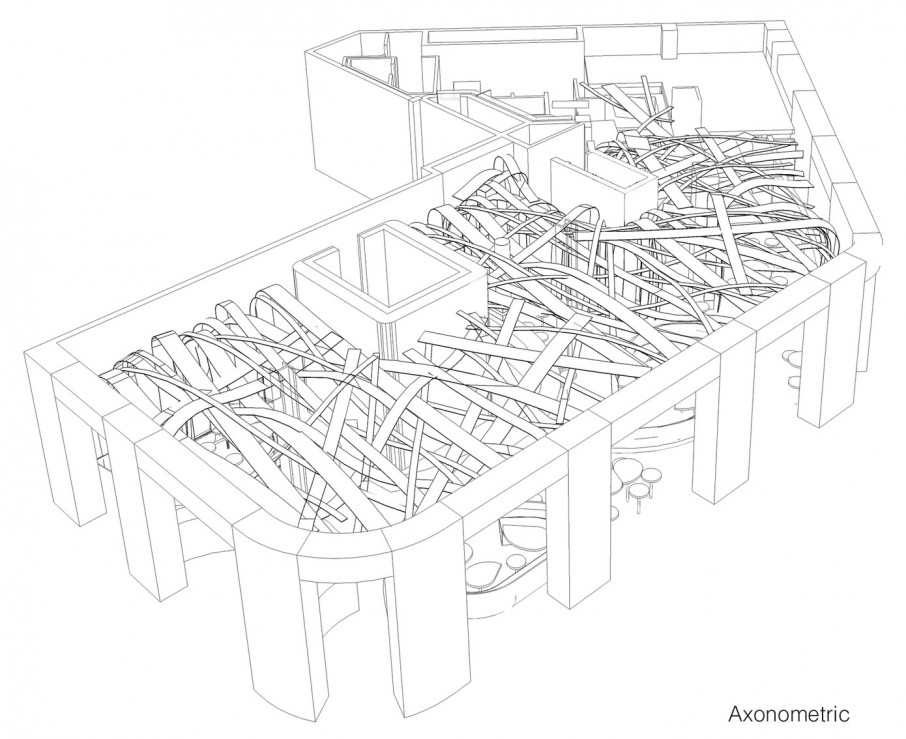 Axonometric