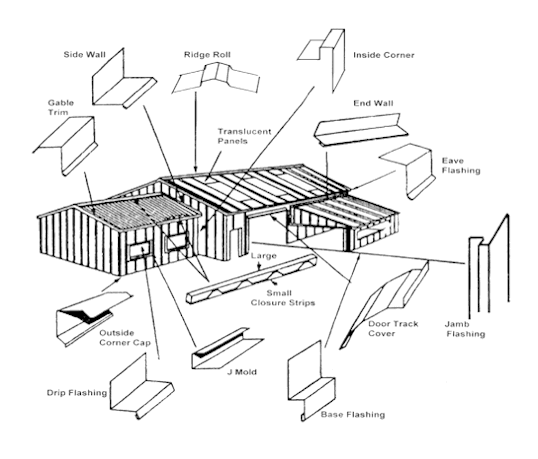 Side Wall

Ridge Roll

Inside Corner

Gable Trim

End Wall

Translucent Panels

Eave Flashing

Large

Small Closure Strips

Outside Corner Cap

Door Track Cover

Jamb Flashing

J Mold

Drip Flashing

Base Flashing