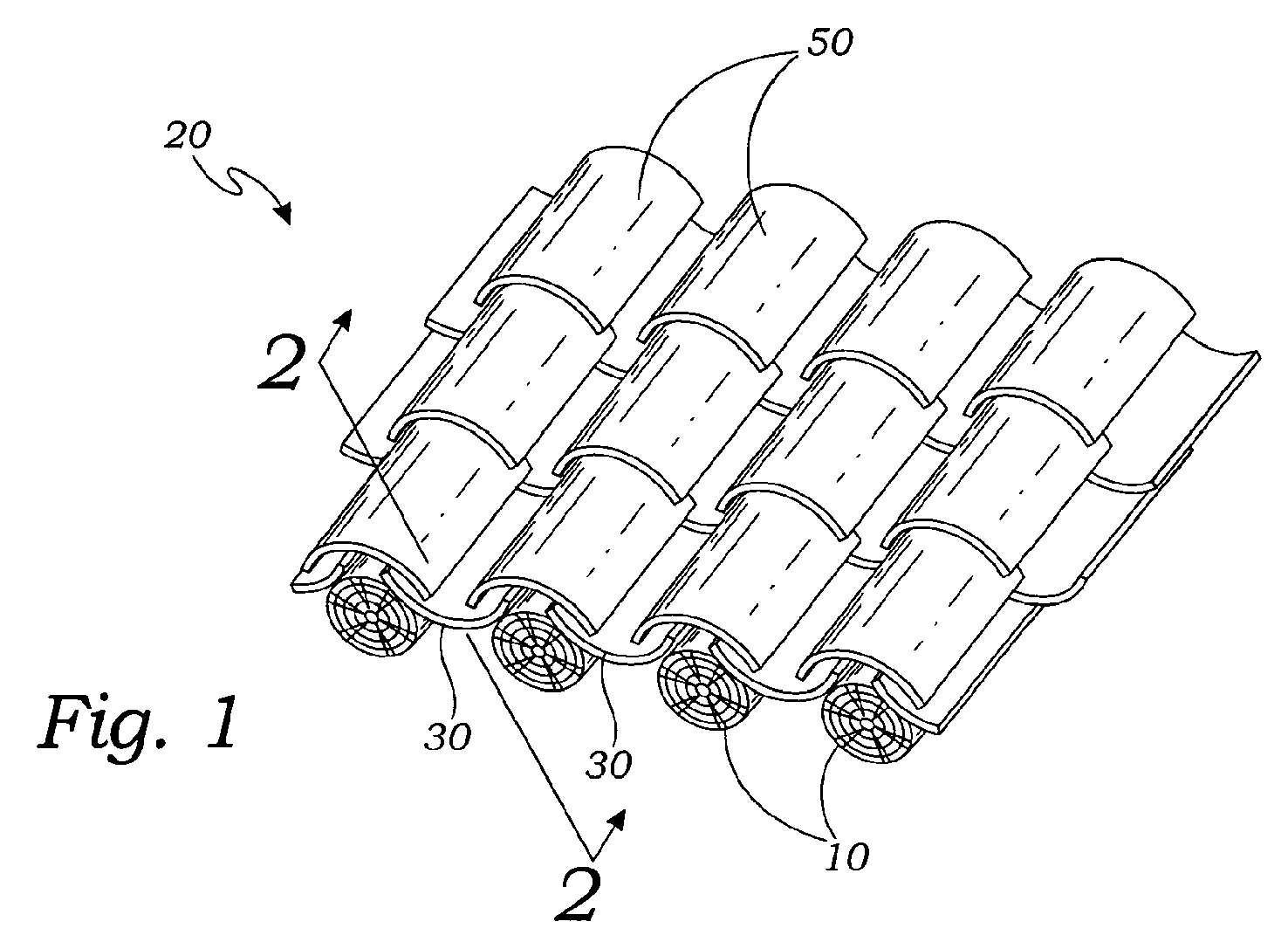 50

20

2

Fig. 1

30

30

10

2