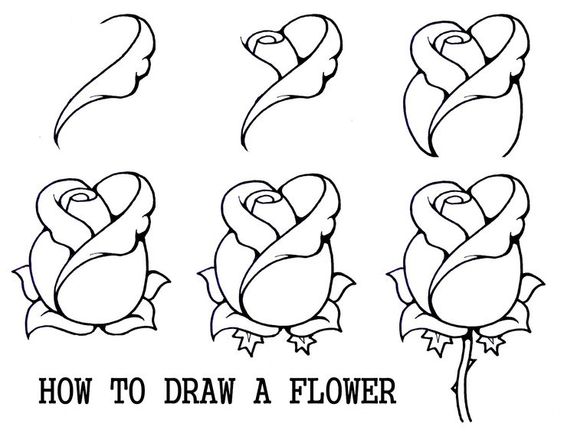 HOW TO DRAW A FLOWER