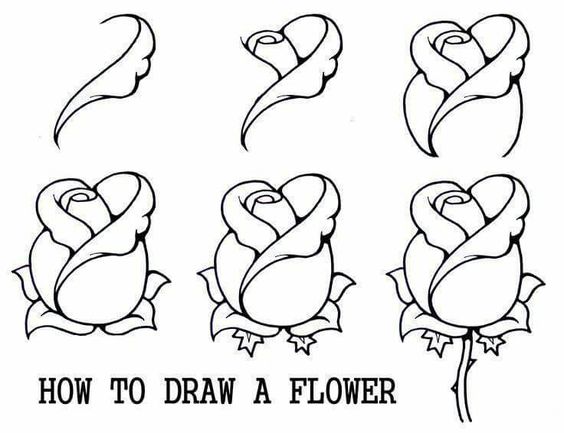 HOW TO DRAW A FLOWER