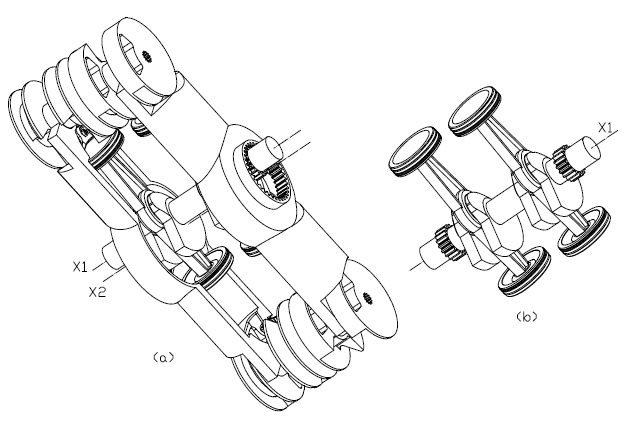 X1
X2
(a)
X1
(b)