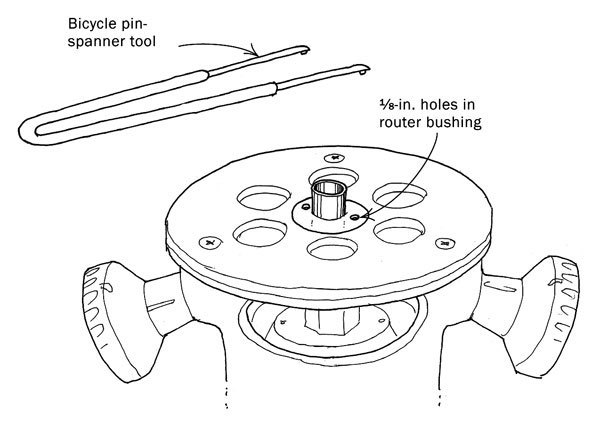 Bicycle pin-spanner tool

$\frac{1}{8}$-in. holes in router bushing