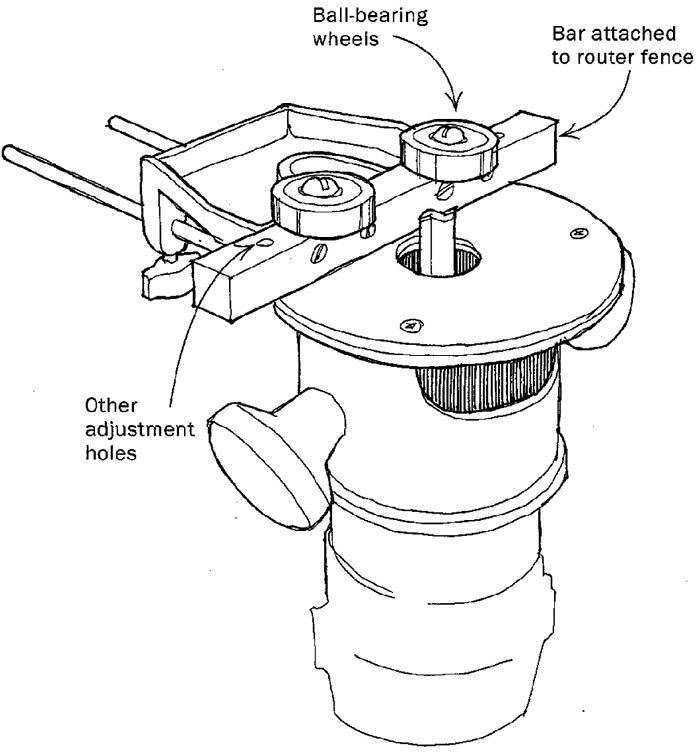 Ball-bearing wheels

Bar attached to router fence

Other adjustment holes