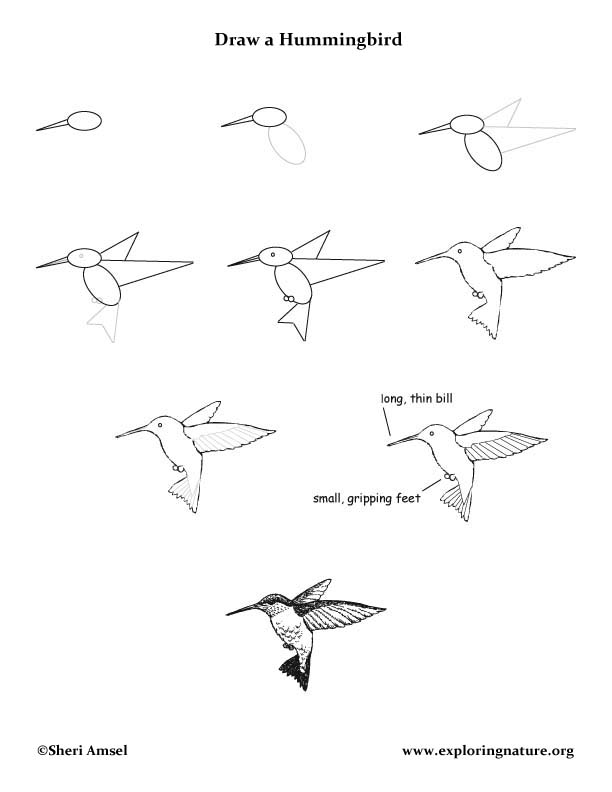 Draw a Hummingbird

long, thin bill

small, gripping feet

©Sheri Amsel

www.exploringnature.org