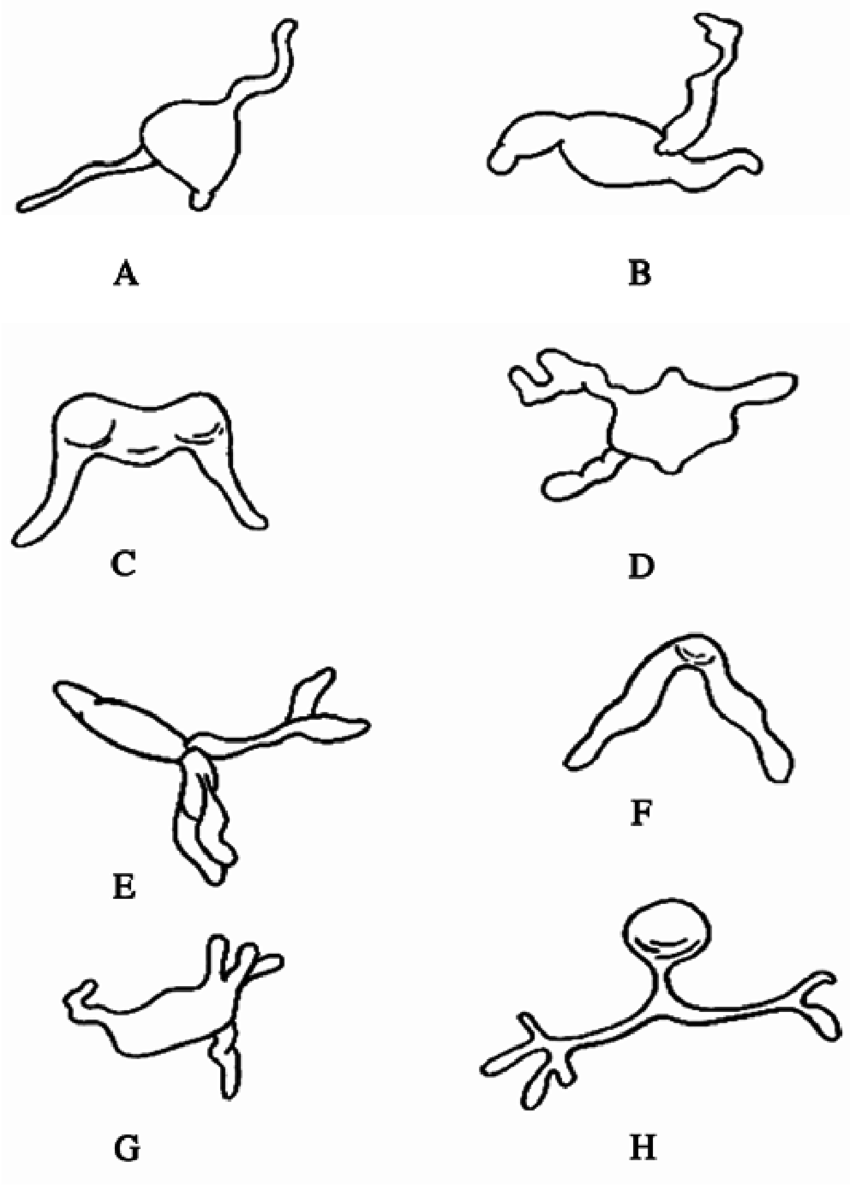 A

B

C

D

E

F

G

H