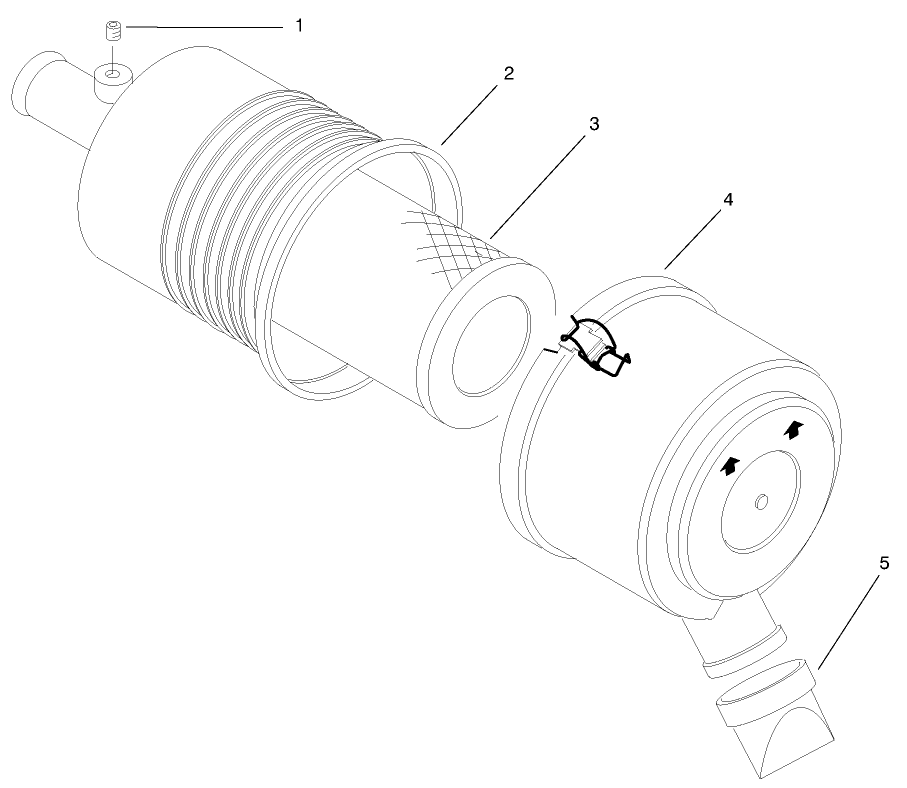 1
2
3
4
5