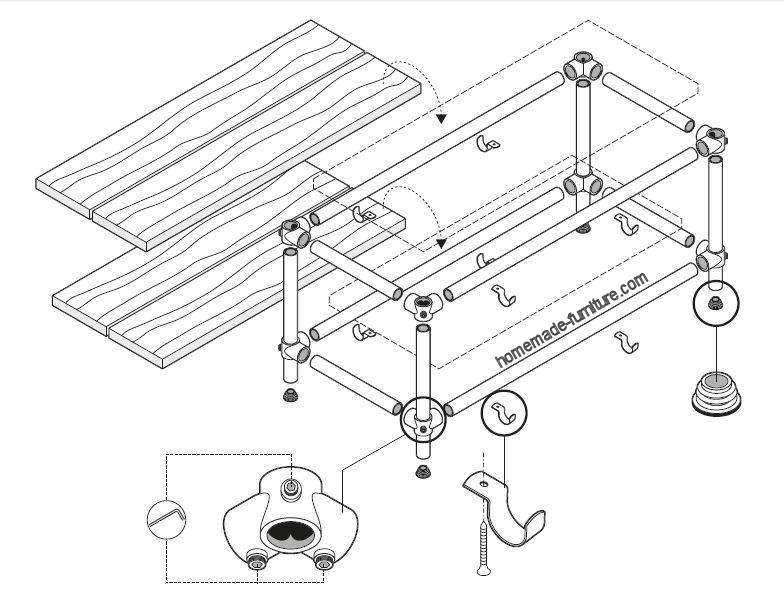 homemade-furniture.com