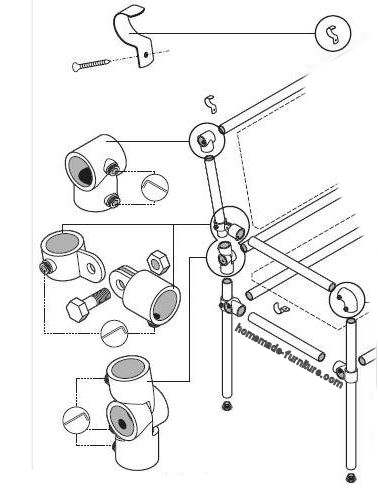 homemade-furniture.com