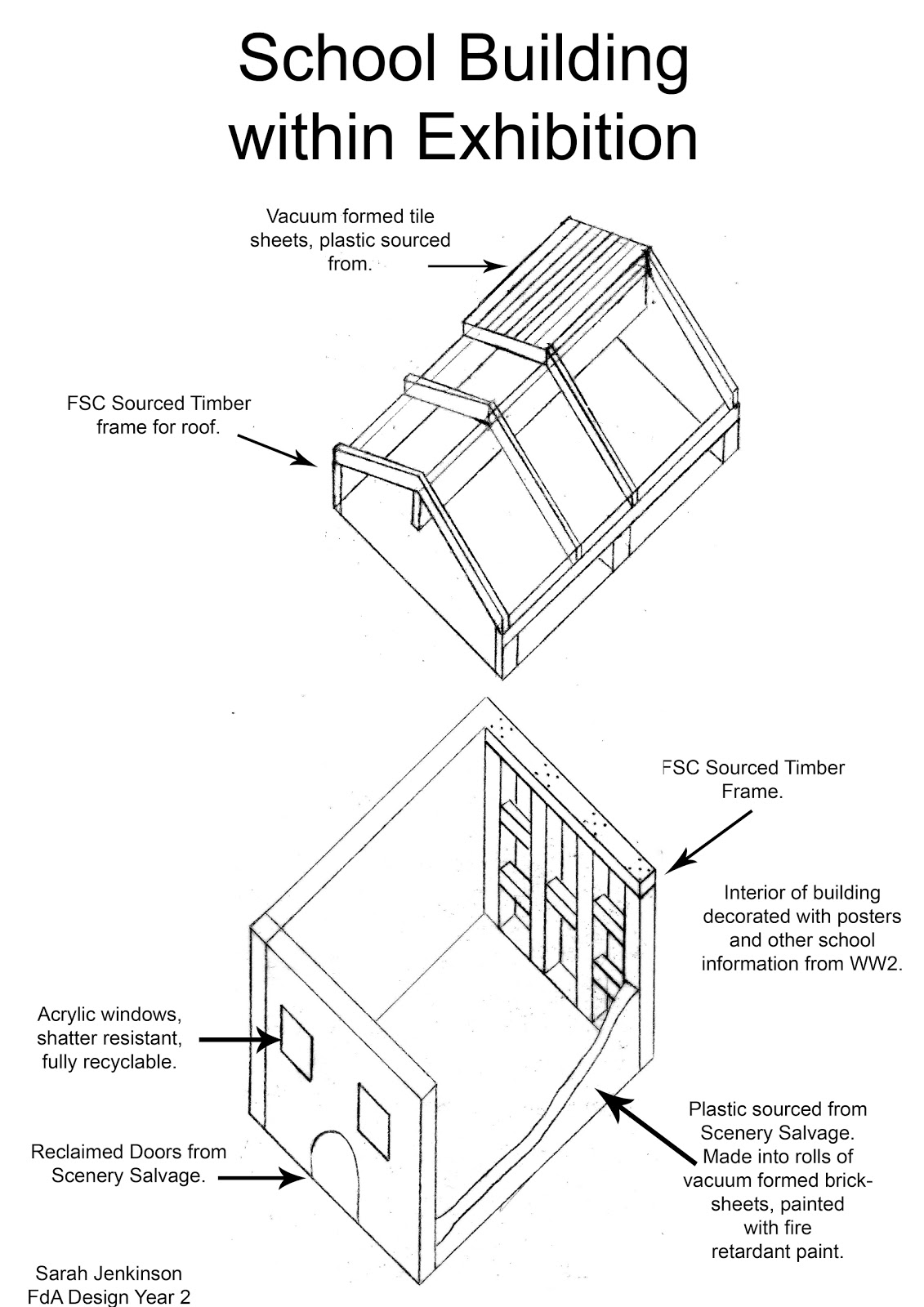 School Building within Exhibition

Vacuum formed tile sheets, plastic sourced from.

FSC Sourced Timber frame for roof.

FSC Sourced Timber Frame.

Interior of building decorated with posters and other school information from WW2.

Acrylic windows, shatter resistant, fully recyclable.

Reclaimed Doors from Scenery Salvage.

Plastic sourced from Scenery Salvage. Made into rolls of vacuum formed brick-sheets, painted with fire retardant paint.

Sarah Jenkinson
FdA Design Year 2