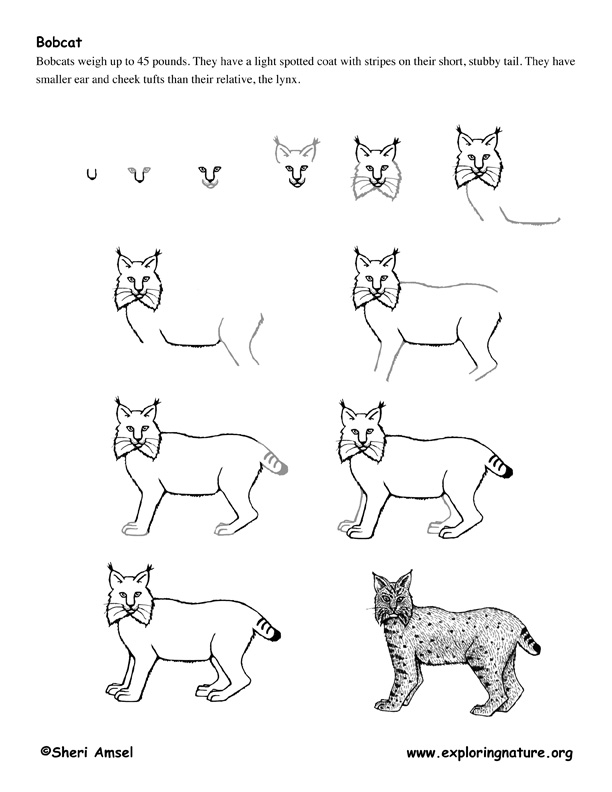 Bobcat

Bobcats weigh up to 45 pounds. They have a light spotted coat with stripes on their short, stubby tail. They have smaller ear and cheek tufts than their relative, the lynx.

©Sheri Amsel

www.exploringnature.org