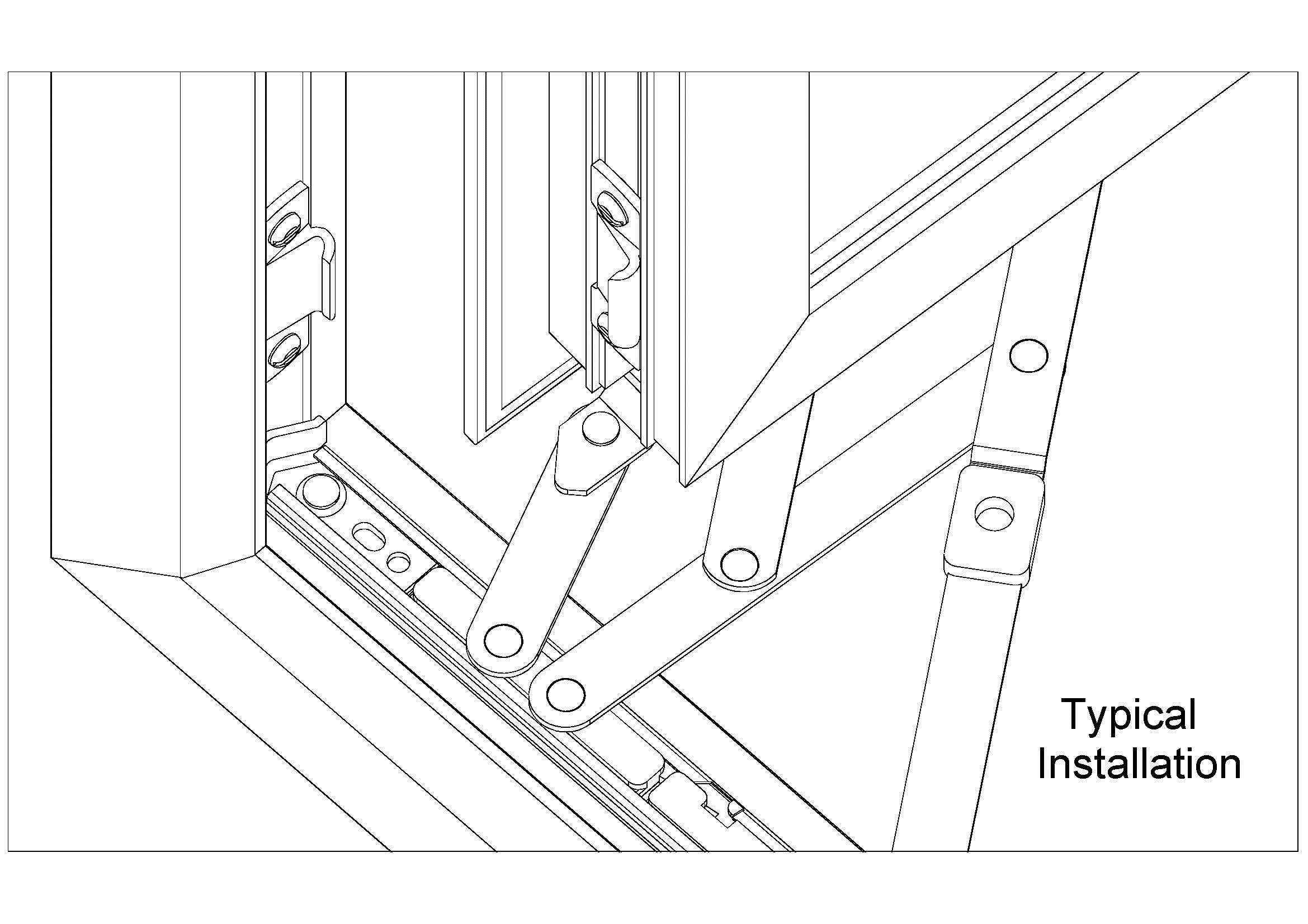 Typical Installation