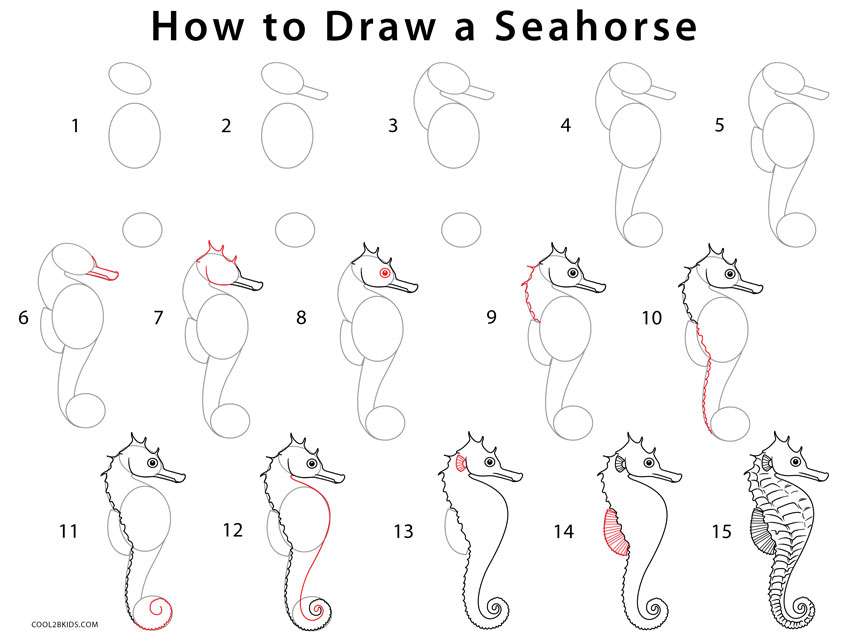 How to Draw a Seahorse

1
2
3
4
5
6
7
8
9
10
11
12
13
14
15

COOL2BKIDS.COM