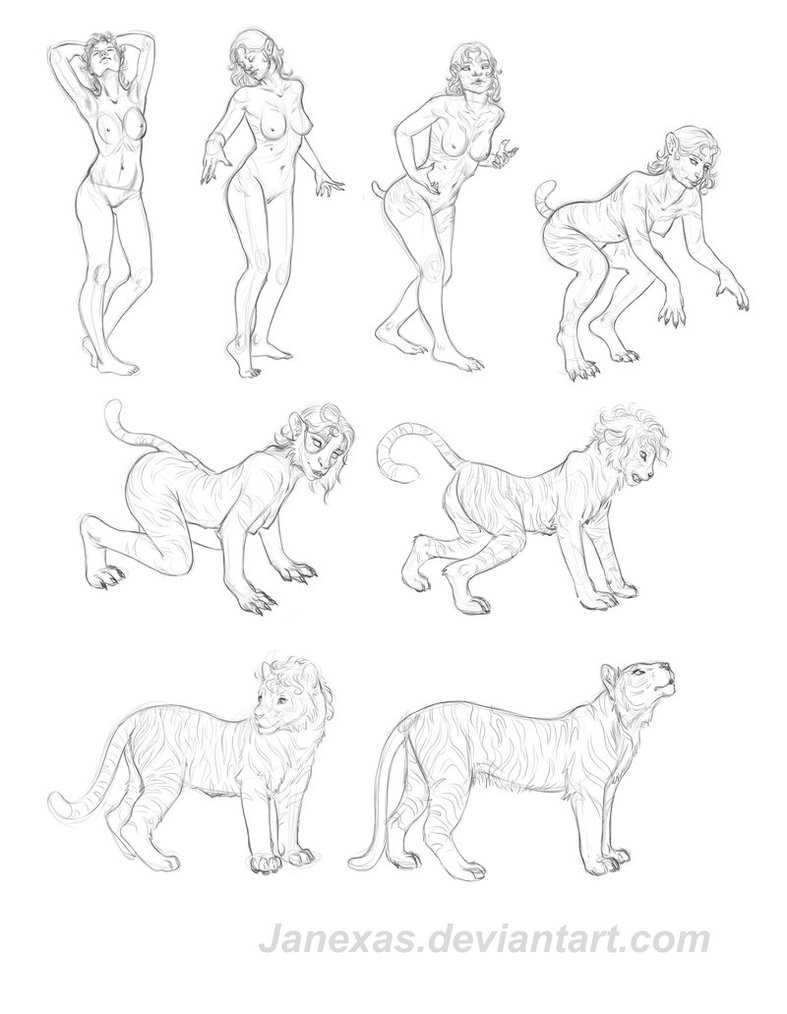 Janexas.deviantart.com