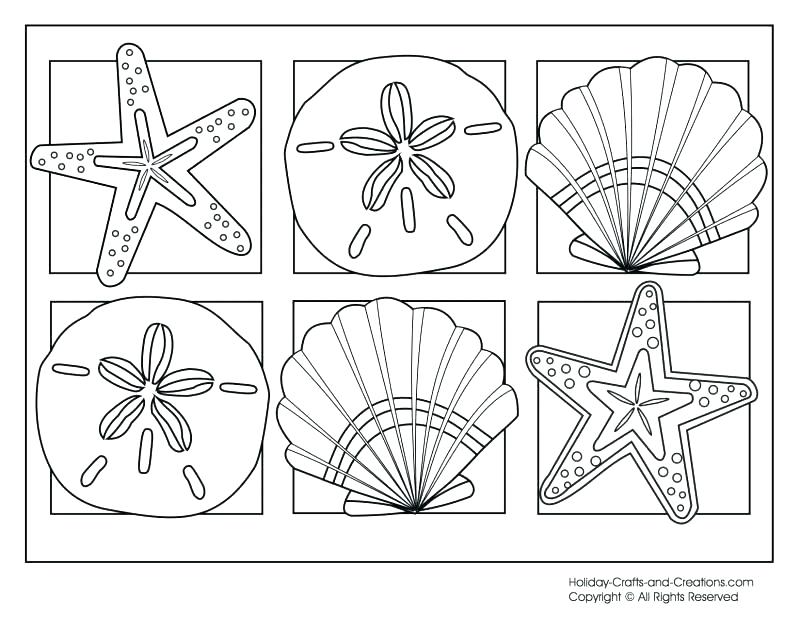 Holiday-Crafts-and-Creations.com
Copyright © All Rights Reserved