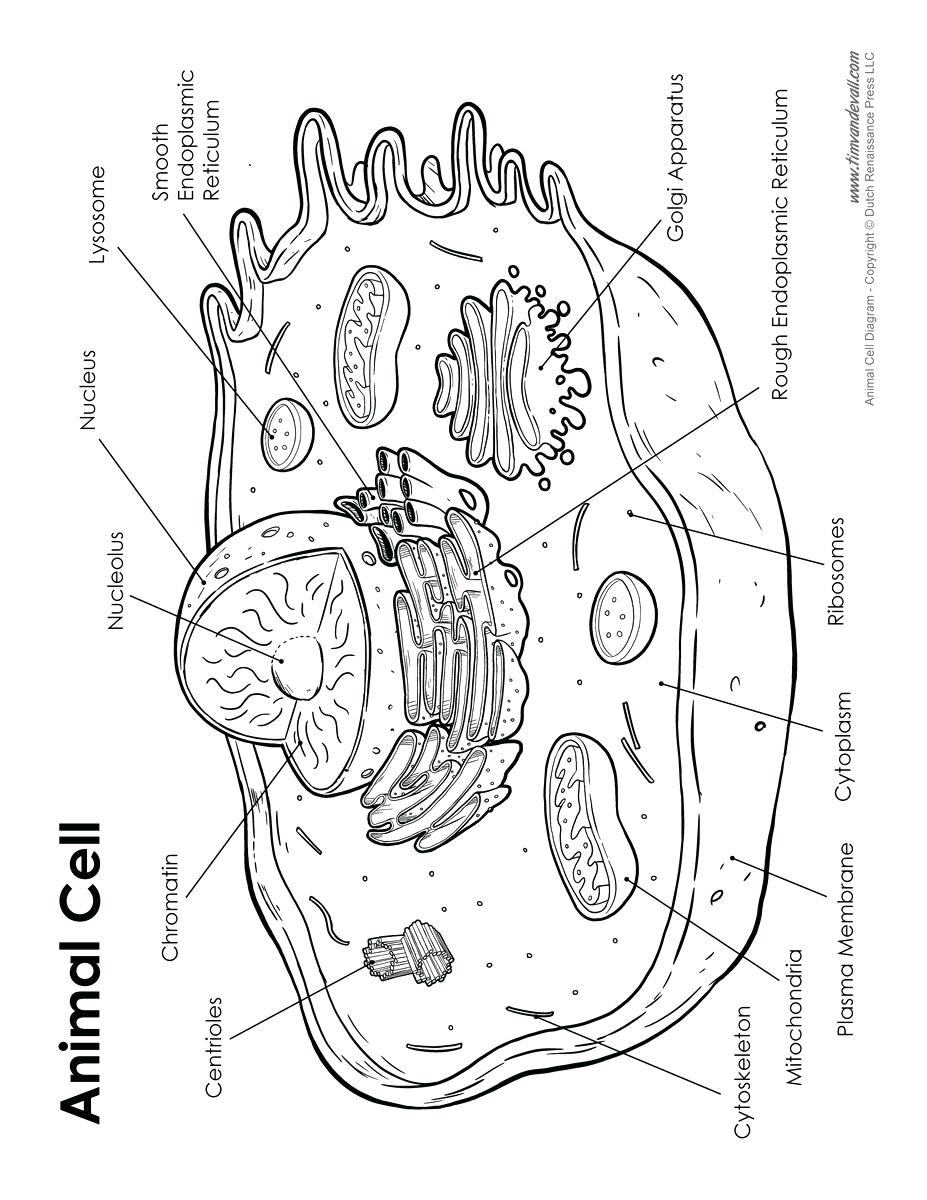 Animal Cell

Centrioles

Chromatin

Nucleolus

Nucleus

Lysosome

Smooth Endoplasmic Reticulum

Golgi Apparatus

Rough Endoplasmic Reticulum

Ribosomes

Cytoplasm

Plasma Membrane

Mitochondria

Cytoskeleton

www.timvandevall.com
Animal Cell Diagram - Copyright © Dutch Renaissance Press LLC