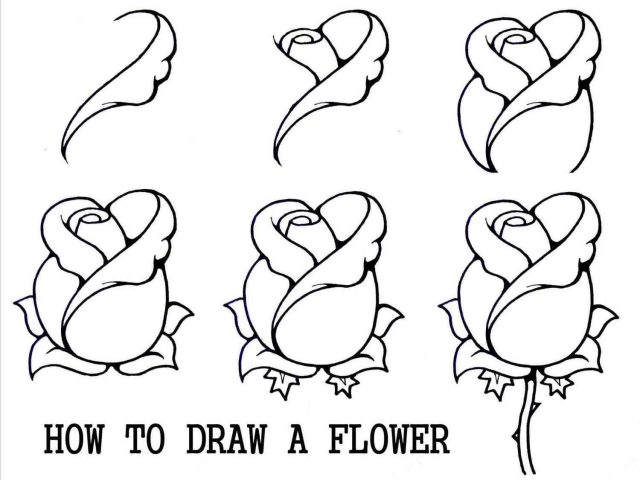 HOW TO DRAW A FLOWER