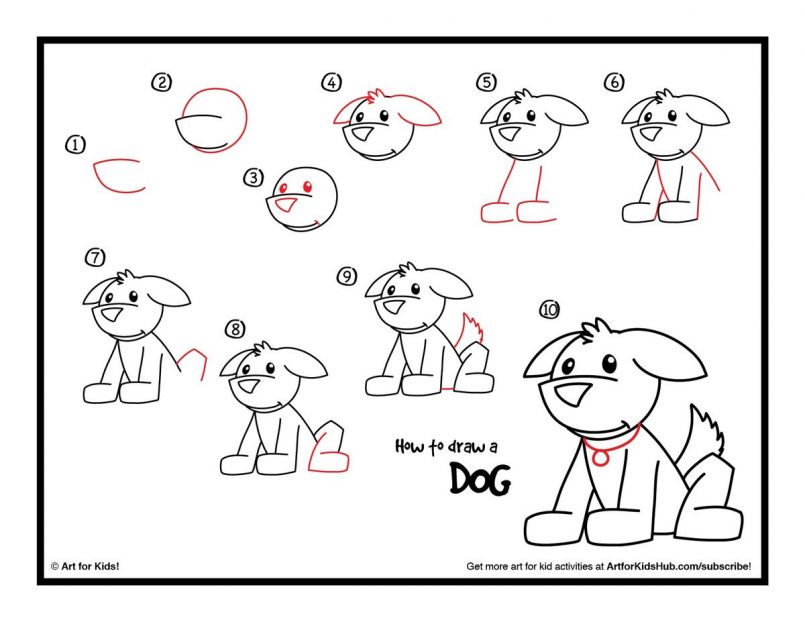 1

2

3

4

5

6

7

8

9

10

How to draw a

DOG

© Art for Kids!

Get more art for kid activities at ArtforKidsHub.com/subscribe!