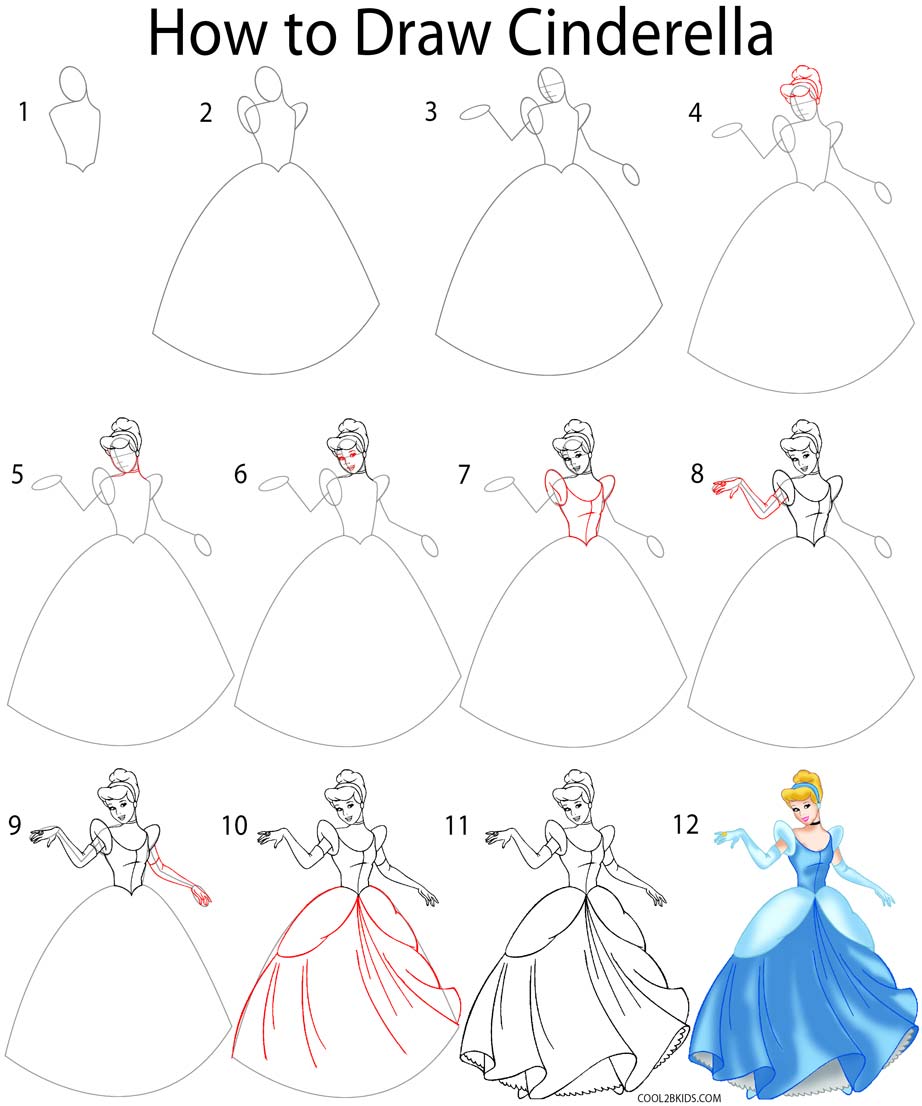 How to Draw Cinderella

1

2

3

4

5

6

7

8

9

10

11

12

COOL2BKIDS.COM