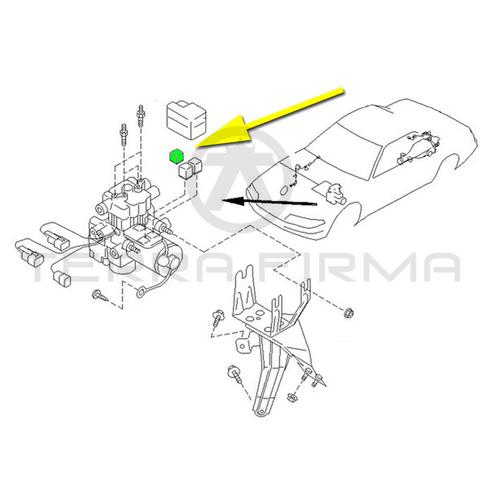 TERRA FIRMA