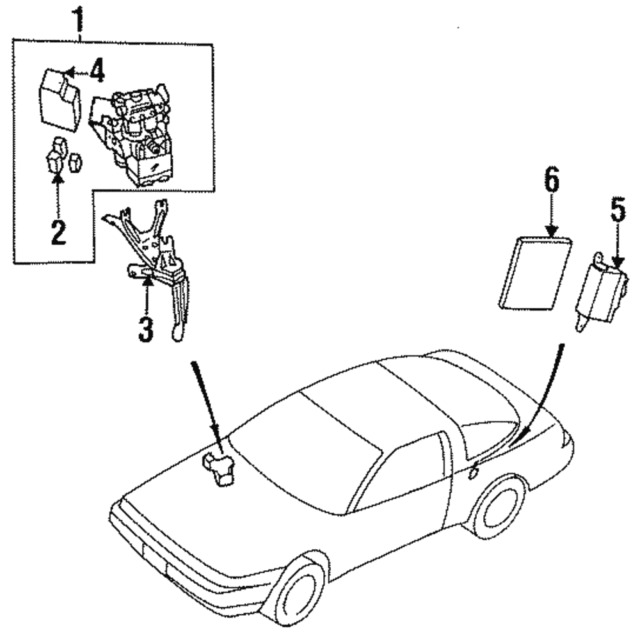 1
4
2
3
6
5