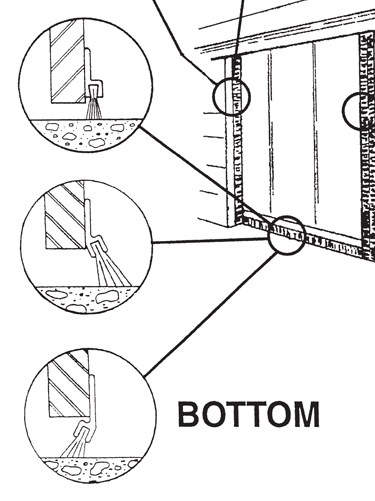 BOTTOM