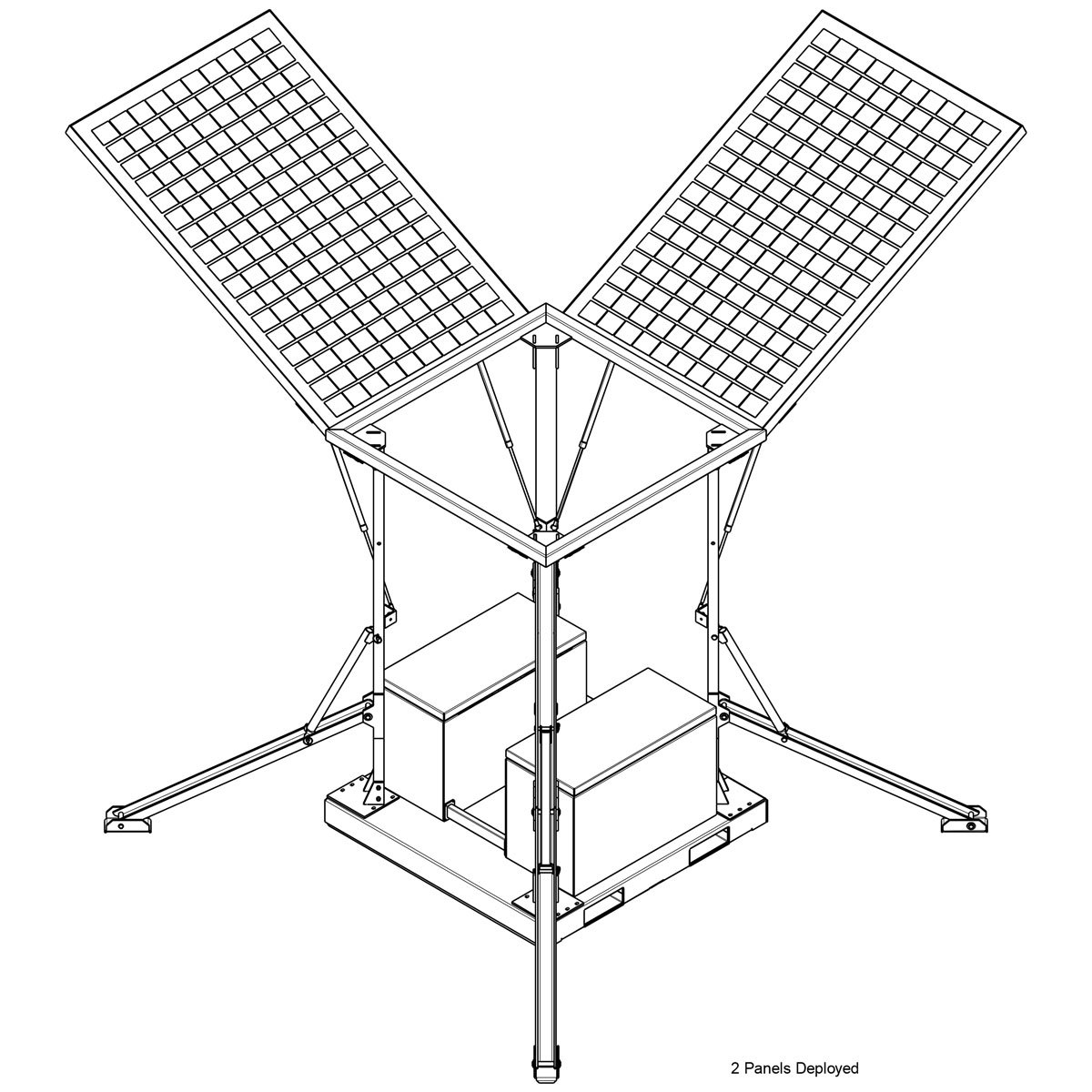 2 Panels Deployed