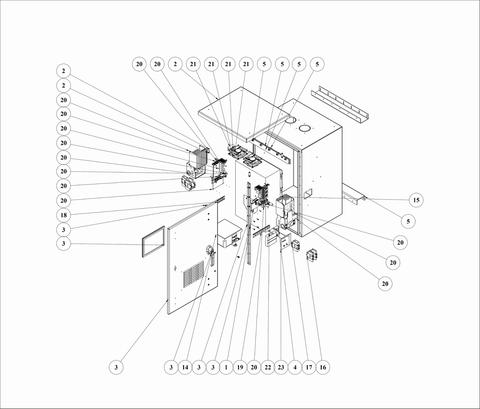 20 20 2 21 21 21 21 5 5 5 5

2
2
20
20
20
20
20
20
20
20
18
3
3

15
5
20
20
20

3

3 14 3 3 1 19 20 22 23 4 17 16