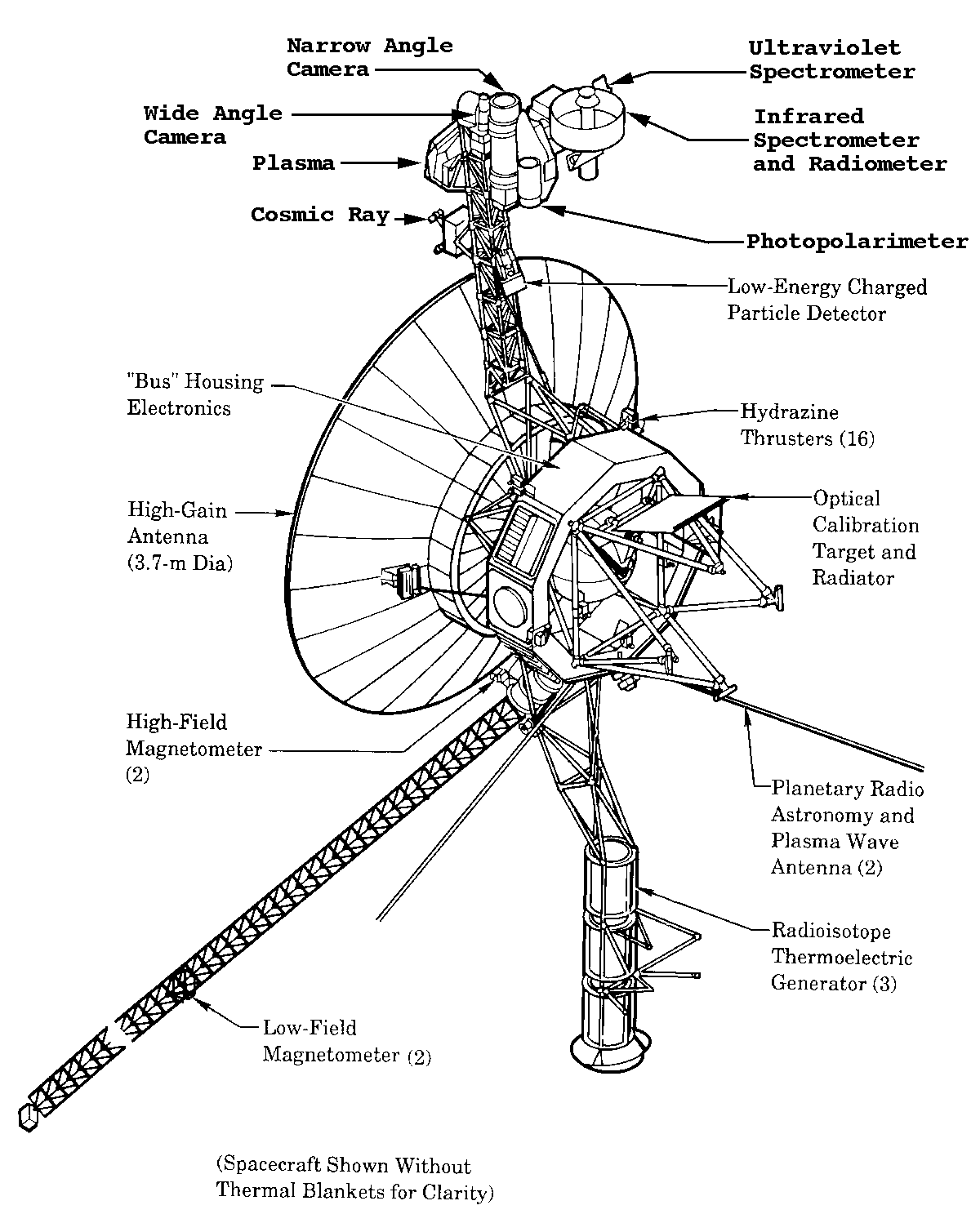 Narrow Angle Camera

Ultraviolet Spectrometer

Wide Angle Camera

Infrared Spectrometer and Radiometer

Plasma

Cosmic Ray

Photopolarimeter

Low-Energy Charged Particle Detector

"Bus" Housing Electronics

Hydrazine Thrusters (16)

High-Gain Antenna (3.7-m Dia)

Optical Calibration Target and Radiator

High-Field Magnetometer (2)

Planetary Radio Astronomy and Plasma Wave Antenna (2)

Radioisotope Thermoelectric Generator (3)

Low-Field Magnetometer (2)

(Spacecraft Shown Without Thermal Blankets for Clarity)