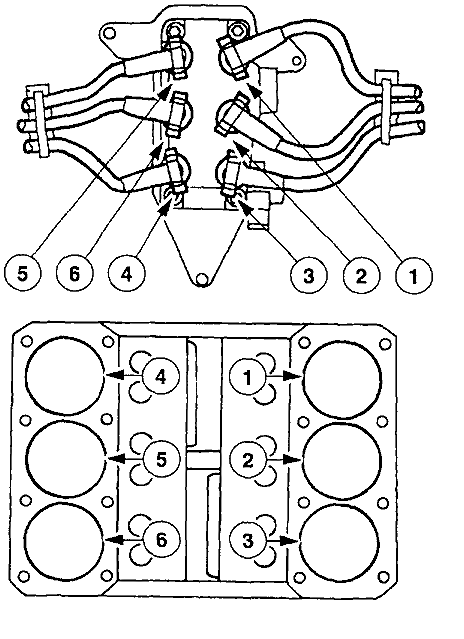 5 6 4 3 2 1

4 1
5 2
6 3