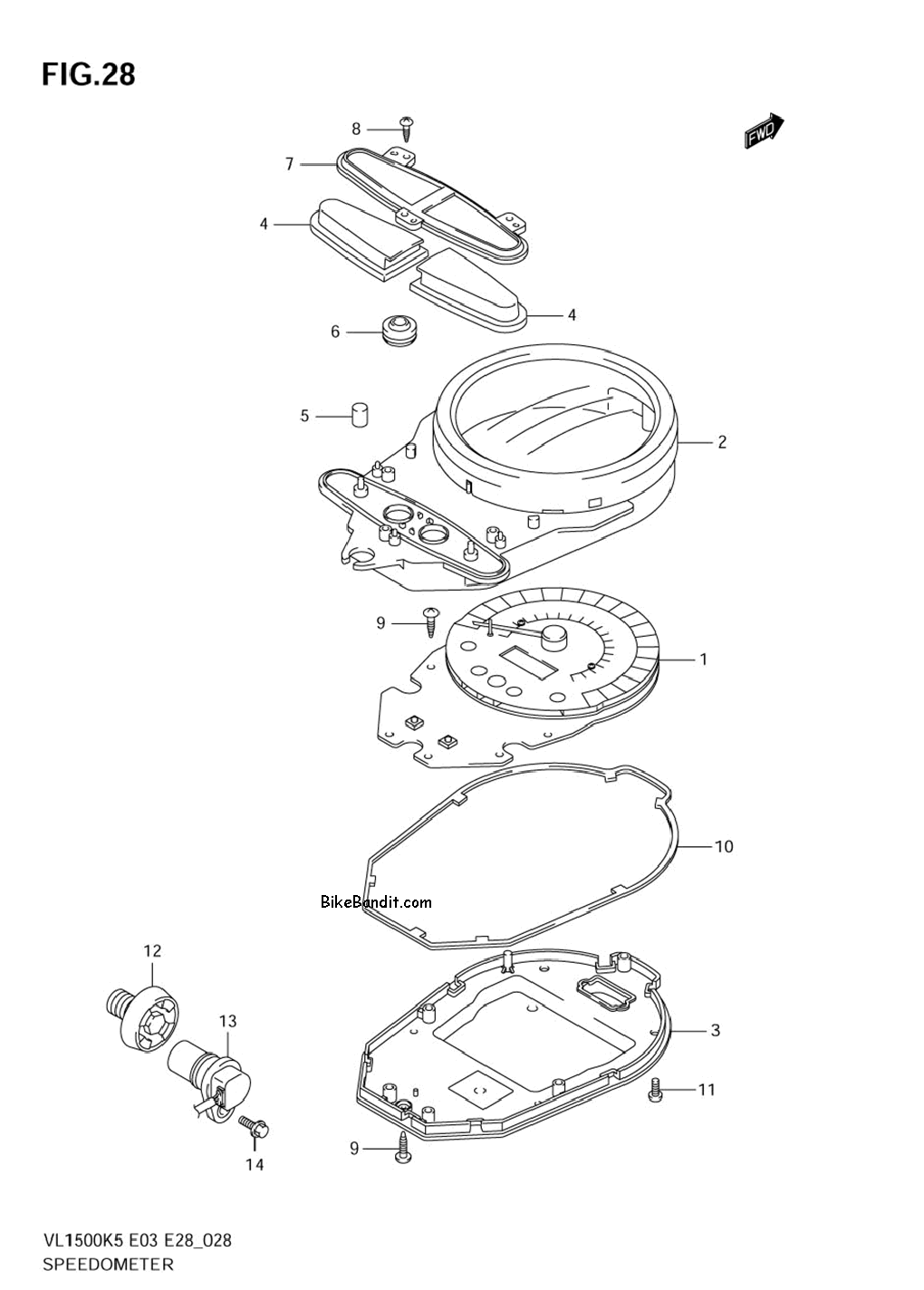 FIG.28

FWD

8
7
4
4
6
5
2
9
1
10
BikeBandit.com
12
13
3
11
14
9

VL1500K5 E03 E28_028
SPEEDOMETER