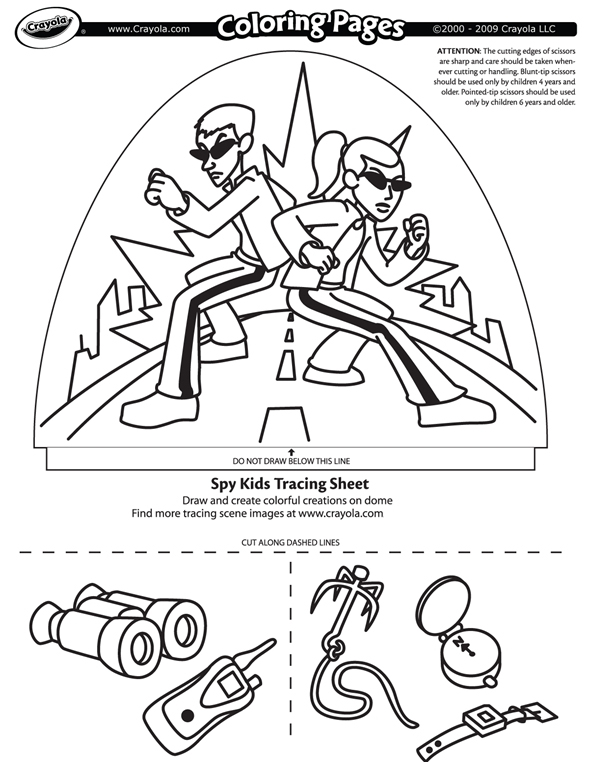 Crayola

www.Crayola.com Coloring Pages ©2000 - 2009 Crayola LLC

ATTENTION: The cutting edges of scissors are sharp and care should be taken whenever cutting or handling. Blunt-tip scissors should be used only by children 4 years and older. Pointed-tip scissors should be used only by children 6 years and older.

DO NOT DRAW BELOW THIS LINE

Spy Kids Tracing Sheet
Draw and create colorful creations on dome
Find more tracing scene images at www.crayola.com

CUT ALONG DASHED LINES

N