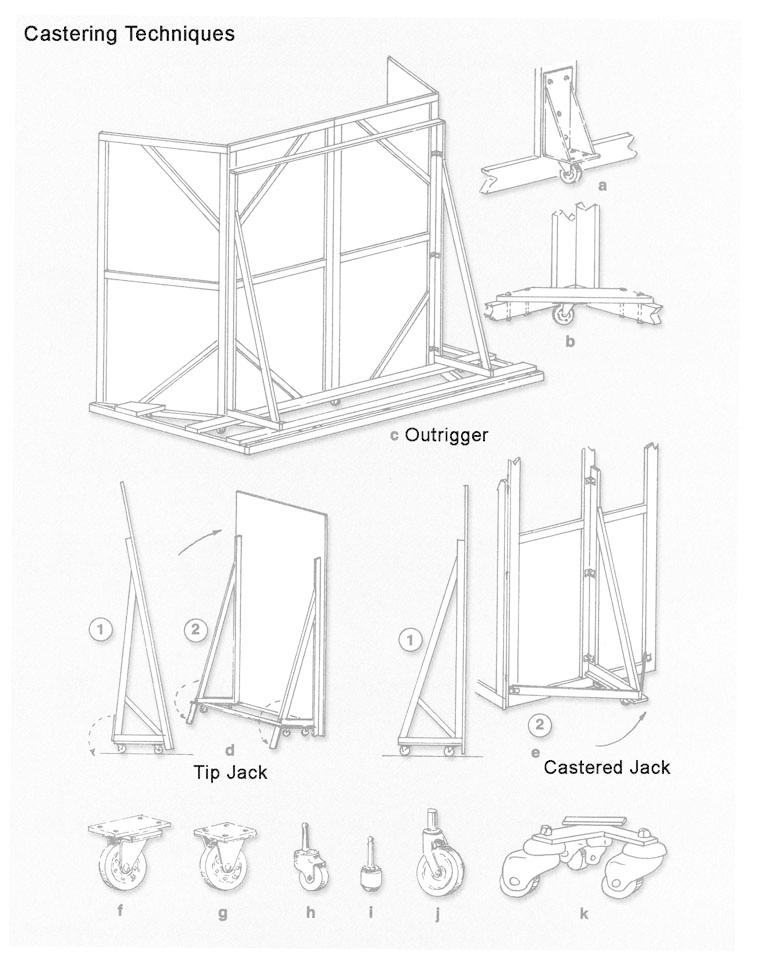 Castering Techniques

a

b

c Outrigger

1

2

d

Tip Jack

1

2

e

Castered Jack

f

g

h

i

j

k