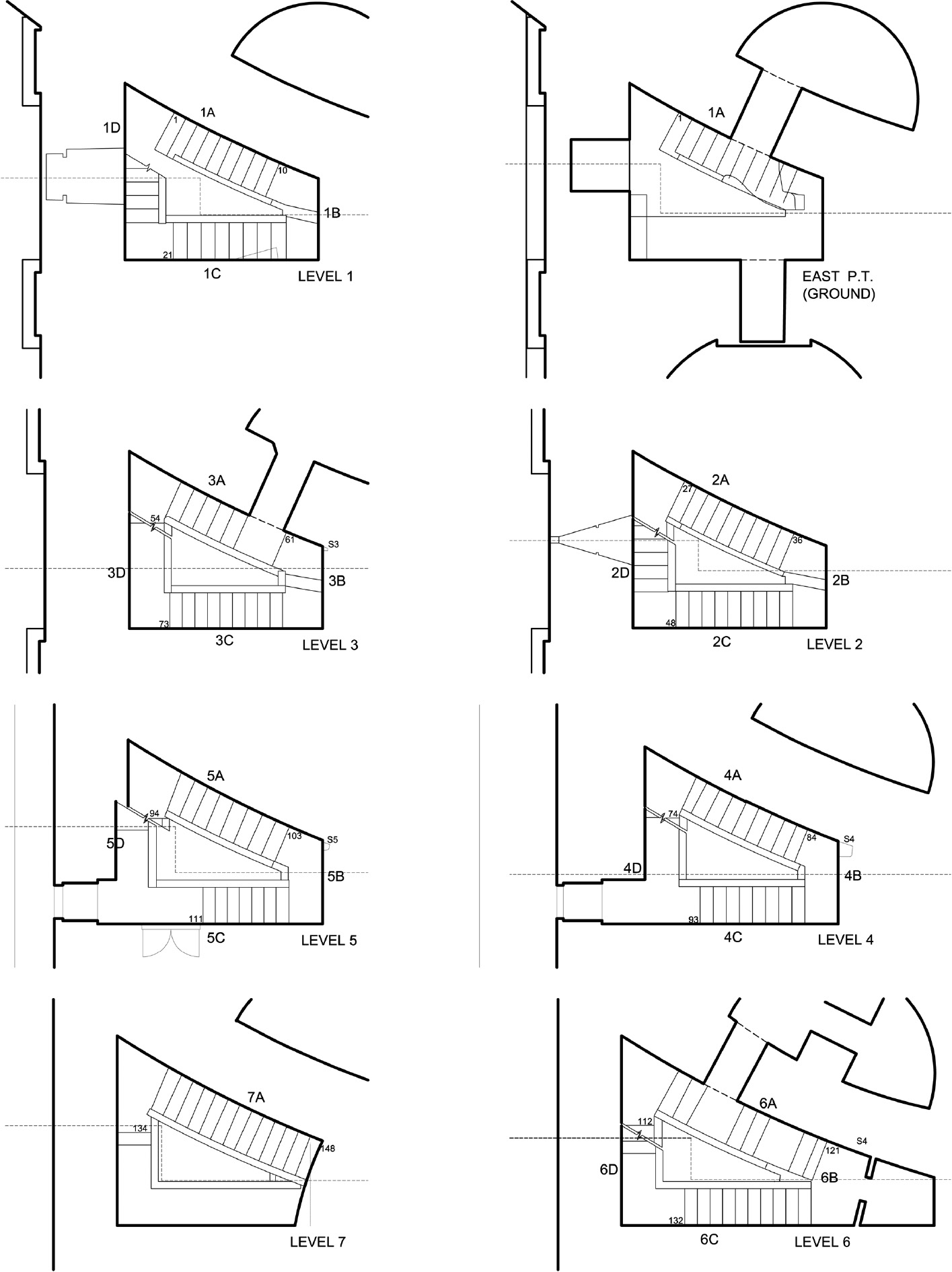 1A
1D
1
10
1B
21
1C
LEVEL 1

1A
1
EAST P.T.
(GROUND)

3A
54
61
S3
3D
3B
73
3C
LEVEL 3

2A
27
36
2D
2B
48
2C
LEVEL 2

5A
94
103
S5
5D
5B
111
5C
LEVEL 5

4A
74
84
S4
4D
4B
93
4C
LEVEL 4

7A
134
148
LEVEL 7

6A
112
121
S4
6D
6B
132
6C
LEVEL 6